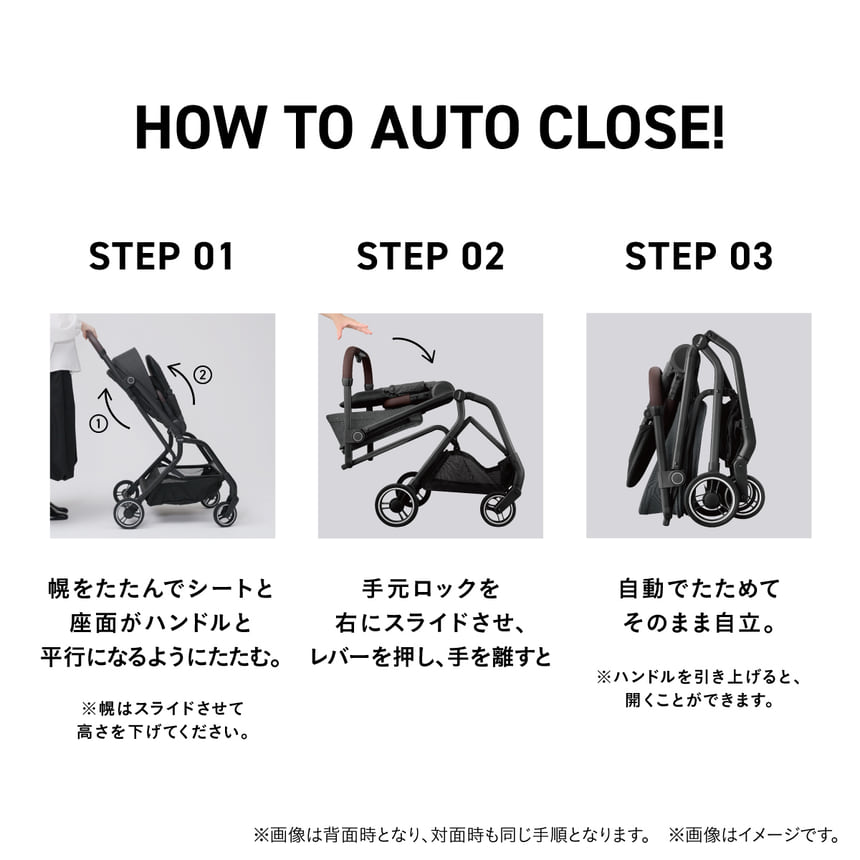 HOW TO AUTO CLOSE!

STEP 01

①
②

幌をたたんでシートと座面がハンドルと平行になるようにたたむ。

※幌はスライドさせて高さを下げてください。

STEP 02

手元ロックを右にスライドさせ、レバーを押し、手を離すと

STEP 03

自動でたためてそのまま自立。

※ハンドルを引き上げると、開くことができます。

※画像は背面時となり、対面時も同じ手順となります。 ※画像はイメージです。